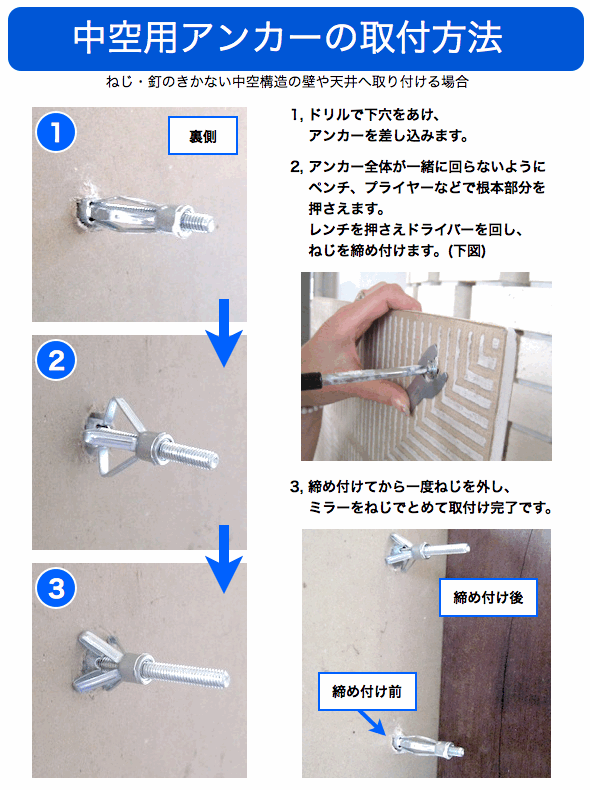 中空用アンカーの取付方法

ねじ・釘のきかない中空構造の壁や天井へ取り付ける場合

1

裏側

2

3

1, ドリルで下穴をあけ、アンカーを差し込みます。

2, アンカー全体が一緒に回らないようにペンチ、プライヤーなどで根本部分を押さえます。
レンチを押さえドライバーを回し、ねじを締め付けます。(下図)

3, 締め付けてから一度ねじを外し、ミラーをねじでとめて取付け完了です。

締め付け後

締め付け前