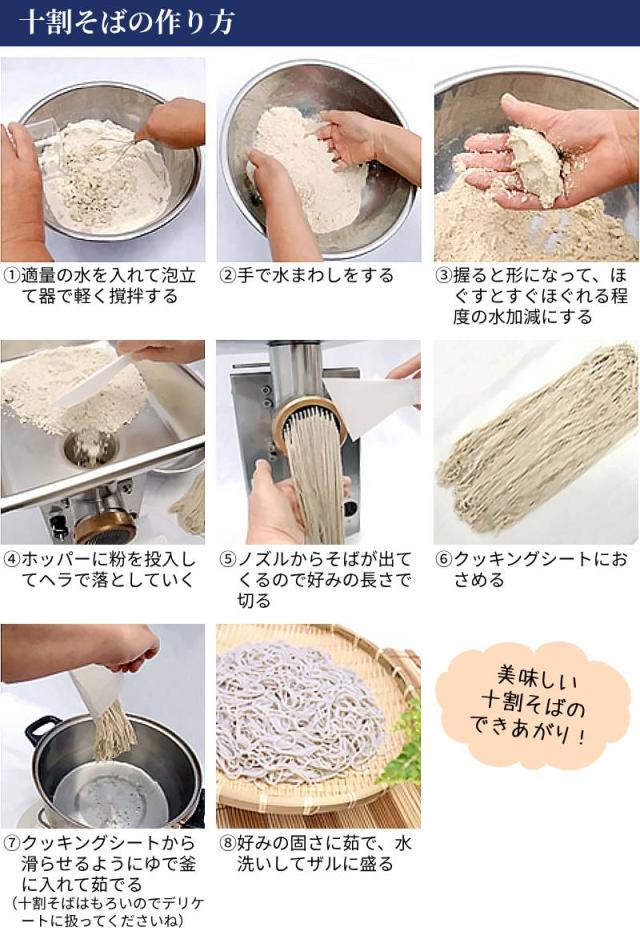 十割そばの作り方

①適量の水を入れて泡立て器で軽く撹拌する

②手で水まわしをする

③握ると形になって、ほぐすとすぐほぐれる程度の水加減にする

④ホッパーに粉を投入してヘラで落としていく

⑤ノズルからそばが出てくるので好みの長さで切る

⑥クッキングシートにおさめる

⑦クッキングシートから滑らせるようにゆで釜に入れて茹でる
（十割そばはもろいのでデリケートに扱ってくださいね）

⑧好みの固さに茹で、水洗いしてザルに盛る

美味しい十割そばのできあがり！