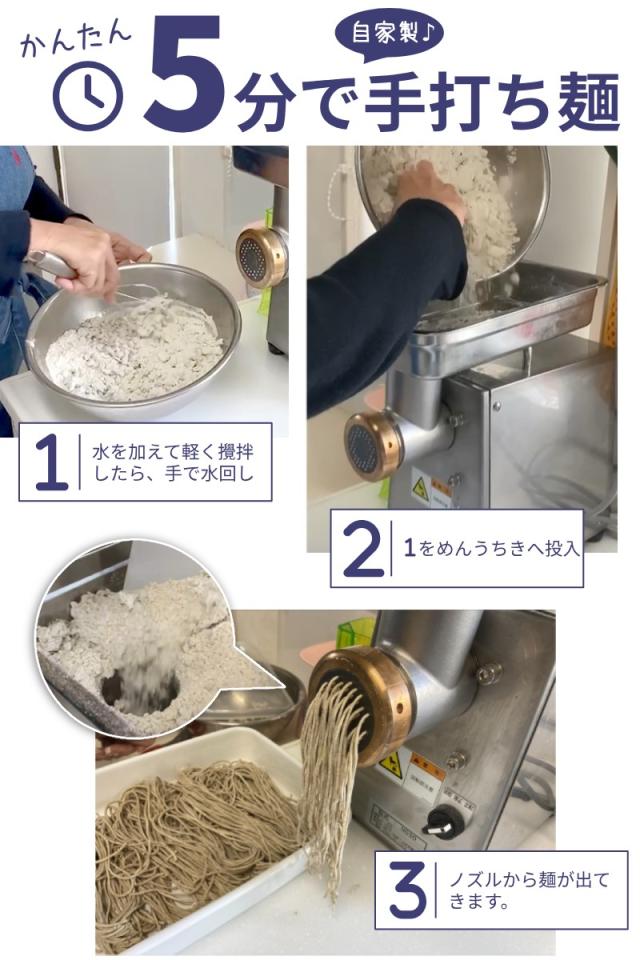 かんたん 自家製♪ 5分で手打ち麺

1 水を加えて軽く攪拌したら、手で水回し

2 1をめんうちきへ投入

3 ノズルから麺が出てきます。