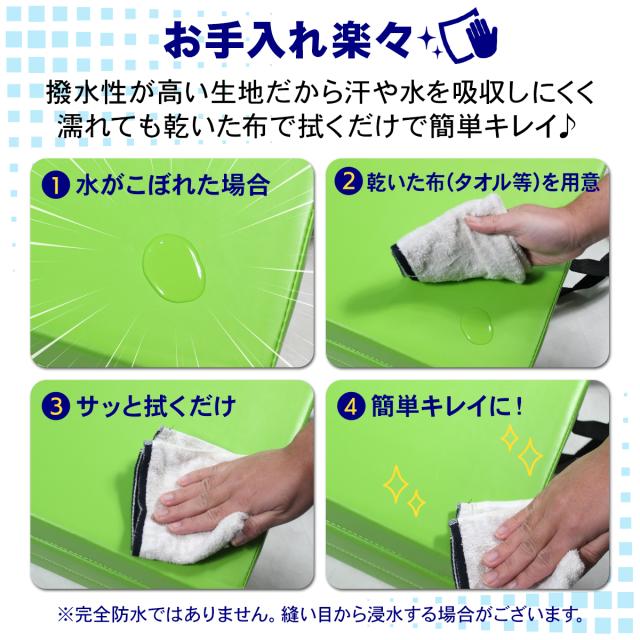 お手入れ楽々

撥水性が高い生地だから汗や水を吸収しにくく
濡れても乾いた布で拭くだけで簡単キレイ♪

1 水がこぼれた場合

2 乾いた布(タオル等)を用意

3 サッと拭くだけ

4 簡単キレイに!

※完全防水ではありません。縫い目から浸水する場合がございます。