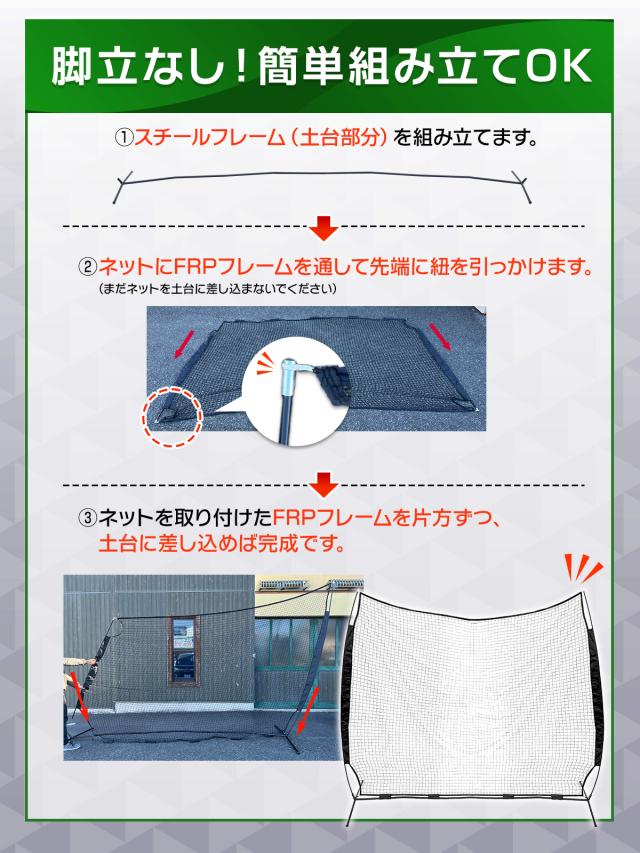 脚立なし！簡単組み立てOK

①スチールフレーム（土台部分）を組み立てます。

②ネットにFRPフレームを通して先端に紐を引っかけます。
（まだネットを土台に差し込まないでください）

③ネットを取り付けたFRPフレームを片方ずつ、土台に差し込めば完成です。