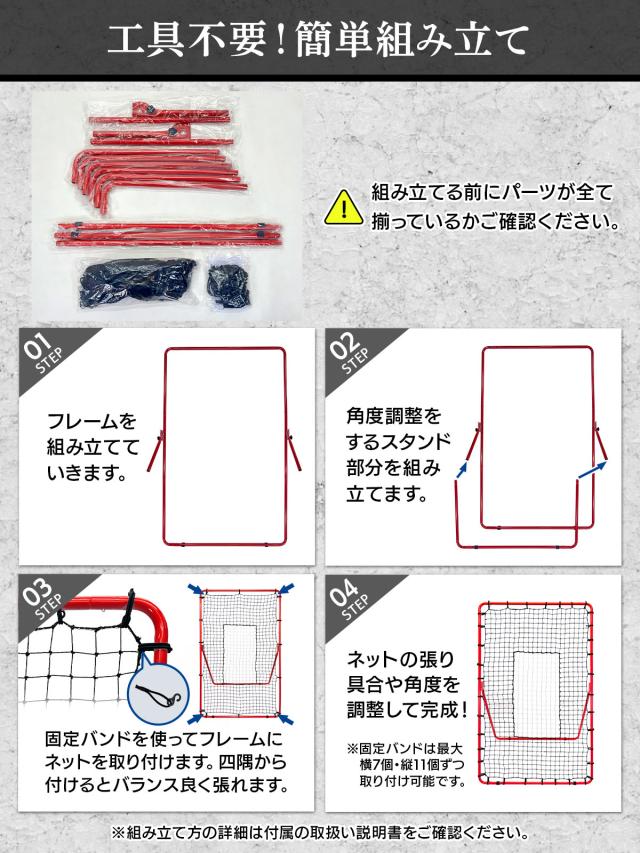 工具不要！簡単組み立て

組み立てる前にパーツが全て揃っているかご確認ください。

01 STEP

フレームを組み立てていきます。

02 STEP

角度調整をするスタンド部分を組み立てます。

03 STEP

固定バンドを使ってフレームにネットを取り付けます。四隅から付けるとバランス良く張れます。

04 STEP

ネットの張り具合や角度を調整して完成！

※固定バンドは最大横7個・縦11個ずつ取り付け可能です。

※組み立て方の詳細は付属の取扱い説明書をご確認ください。