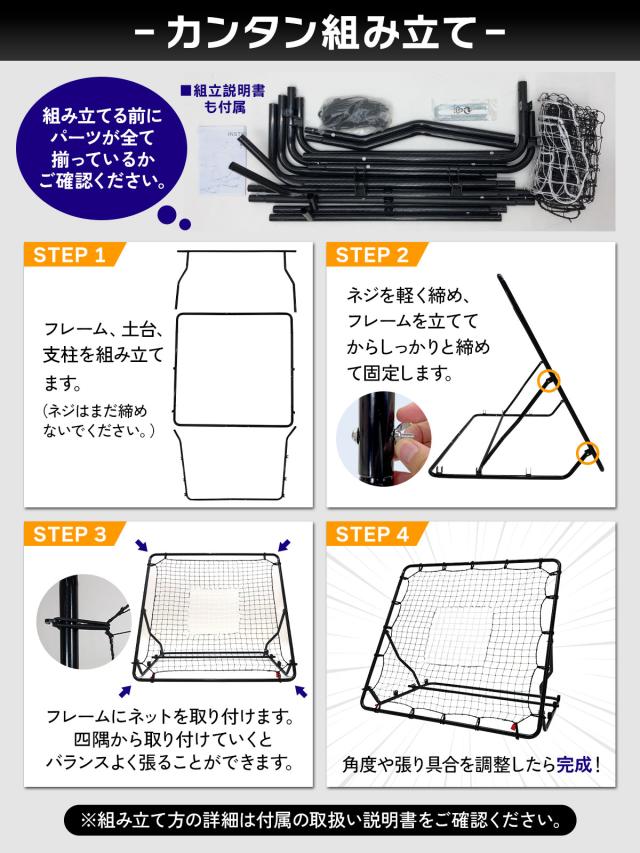 －カンタン組み立て－

組み立てる前にパーツが全て揃っているかご確認ください。

■組立説明書も付属

STEP 1

フレーム、土台、支柱を組み立てます。

（ネジはまだ締めないでください。）

STEP 2

ネジを軽く締め、フレームを立ててからしっかりと締めて固定します。

STEP 3

フレームにネットを取り付けます。四隅から取り付けていくとバランスよく張ることができます。

STEP 4

角度や張り具合を調整したら完成！

※組み立て方の詳細は付属の取扱い説明書をご確認ください。