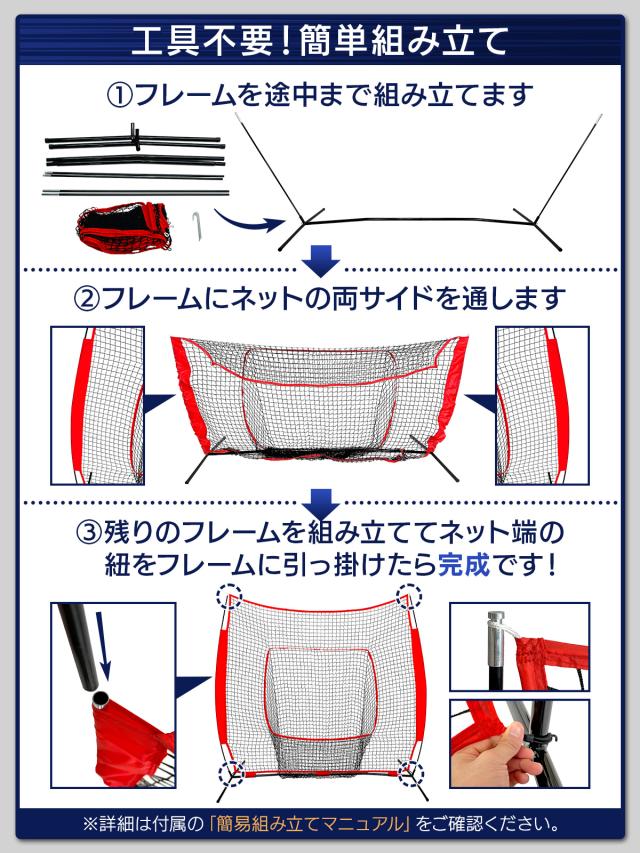 工具不要！簡単組み立て

①フレームを途中まで組み立てます

②フレームにネットの両サイドを通します

③残りのフレームを組み立ててネット端の紐をフレームに引っ掛けたら完成です！

※詳細は付属の「簡易組み立てマニュアル」をご確認ください。