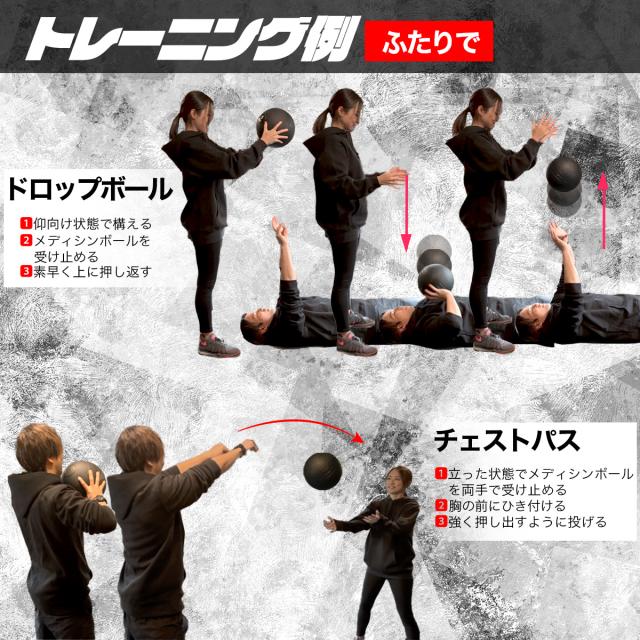 トレーニング例 ふたりで

ドロップボール

1 仰向け状態で構える
2 メディシンボールを受け止める
3 素早く上に押し返す

チェストパス

1 立った状態でメディシンボールを両手で受け止める
2 胸の前にひき付ける
3 強く押し出すように投げる