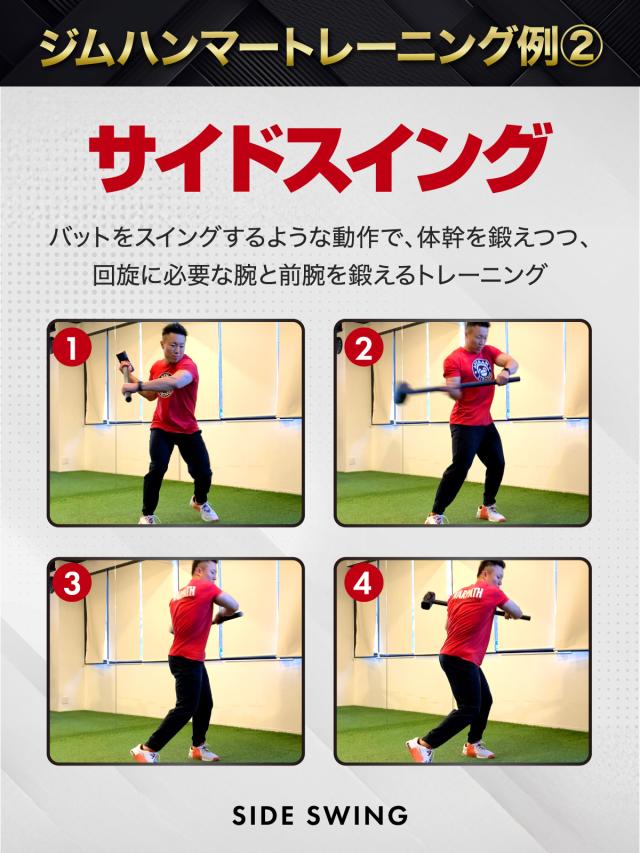 ジムハンマートレーニング例②

サイドスイング

バットをスイングするような動作で、体幹を鍛えつつ、回旋に必要な腕と前腕を鍛えるトレーニング

1

2

3

4

SIDE SWING