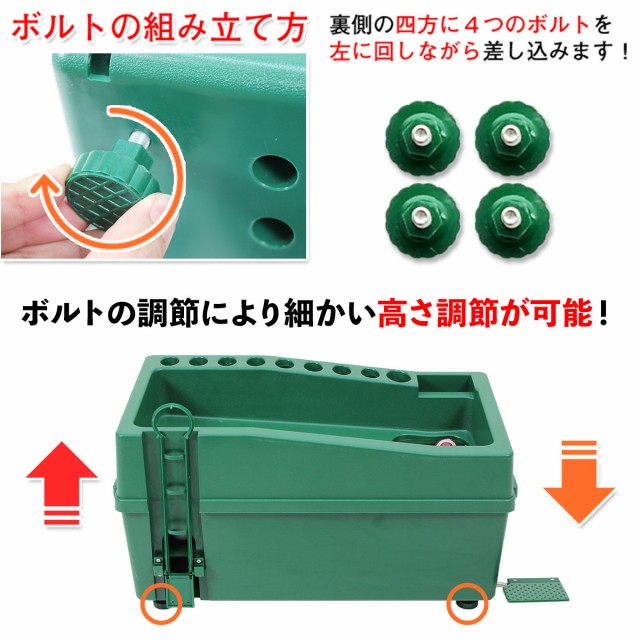 ボルトの組み立て方

裏側の四方に４つのボルトを左に回しながら差し込みます！

ボルトの調節により細かい高さ調節が可能！