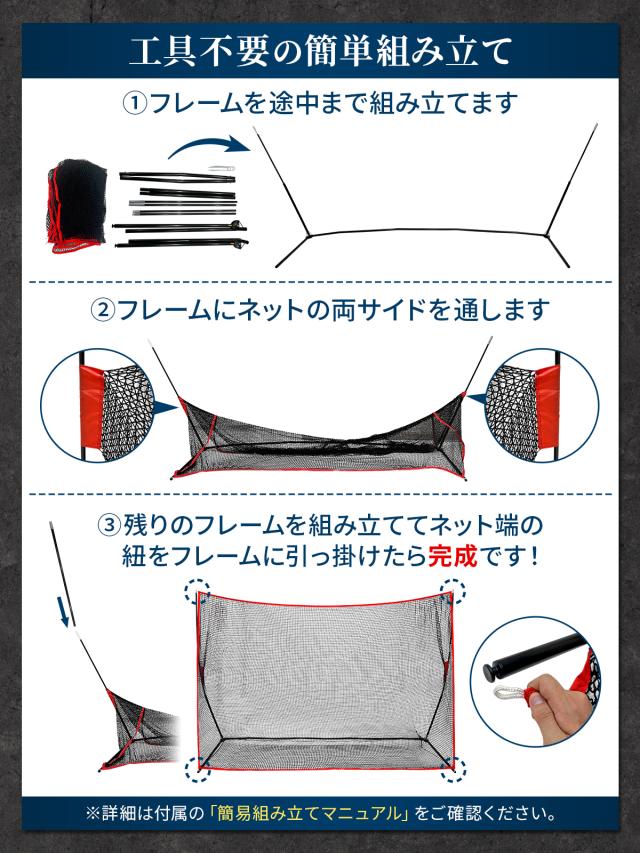 工具不要の簡単組み立て

①フレームを途中まで組み立てます

②フレームにネットの両サイドを通します

③残りのフレームを組み立ててネット端の紐をフレームに引っ掛けたら完成です！

※詳細は付属の「簡易組み立てマニュアル」をご確認ください。