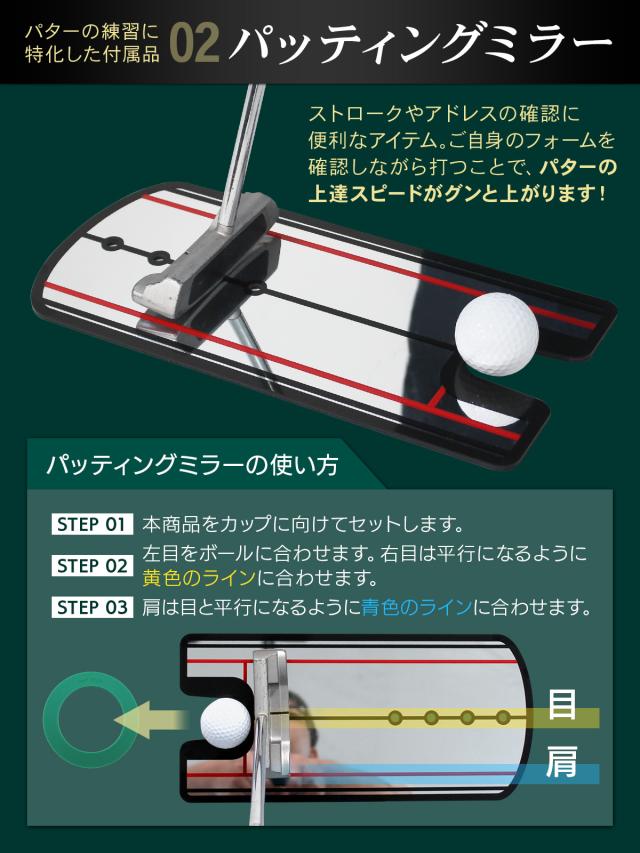 パターの練習に特化した付属品 02 パッティングミラー

ストロークやアドレスの確認に便利なアイテム。ご自身のフォームを確認しながら打つことで、パターの上達スピードがグンと上がります！

パッティングミラーの使い方

STEP 01 本商品をカップに向けてセットします。

STEP 02 左目をボールに合わせます。右目は平行になるように黄色のラインに合わせます。

STEP 03 肩は目と平行になるように青色のラインに合わせます。

目

肩