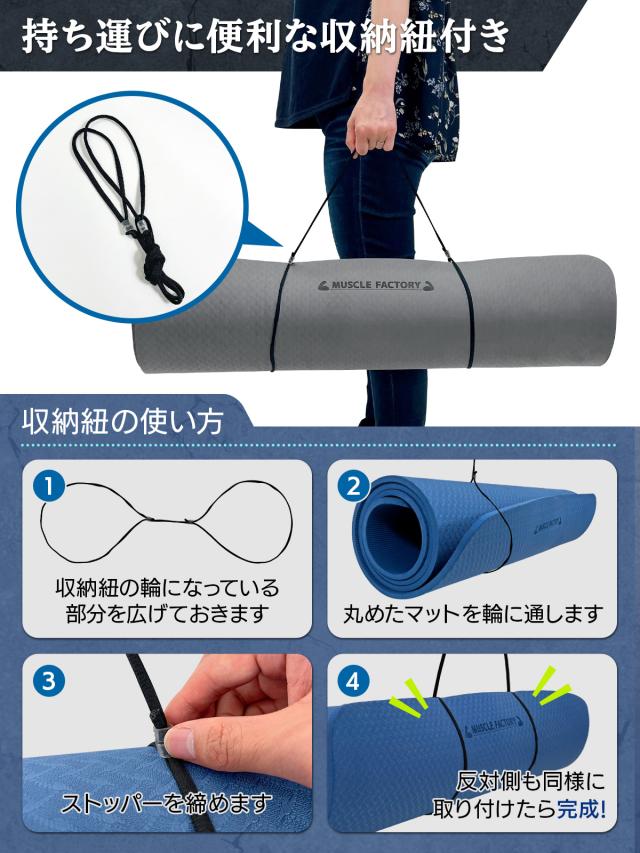 持ち運びに便利な収納紐付き

MUSCLE FACTORY

収納紐の使い方

1
収納紐の輪になっている部分を広げておきます

2
MUSCLE FACTORY
丸めたマットを輪に通します

3
ストッパーを締めます

4
MUSCLE FACTORY
反対側も同様に取り付けたら完成!