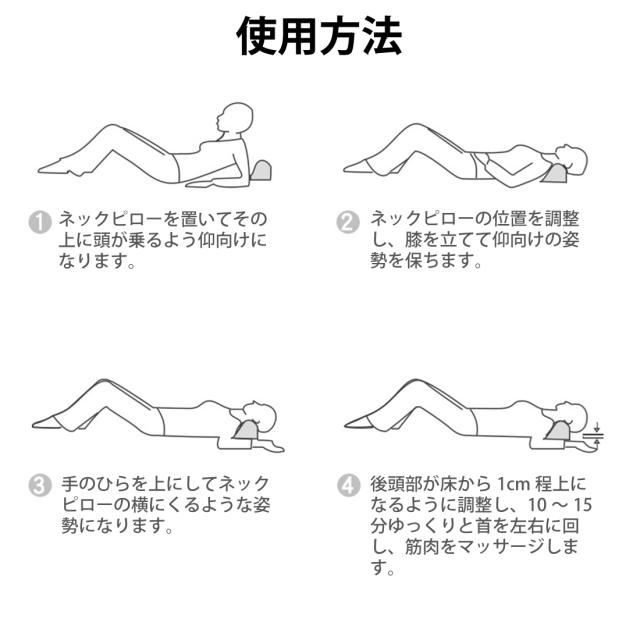 使用方法

1 ネックピローを置いてその上に頭が乗るよう仰向けになります。

2 ネックピローの位置を調整し、膝を立てて仰向けの姿勢を保ちます。

3 手のひらを上にしてネックピローの横にくるような姿勢になります。

4 後頭部が床から 1cm 程上になるように調整し、10 ～ 15 分ゆっくりと首を左右に回し、筋肉をマッサージします。