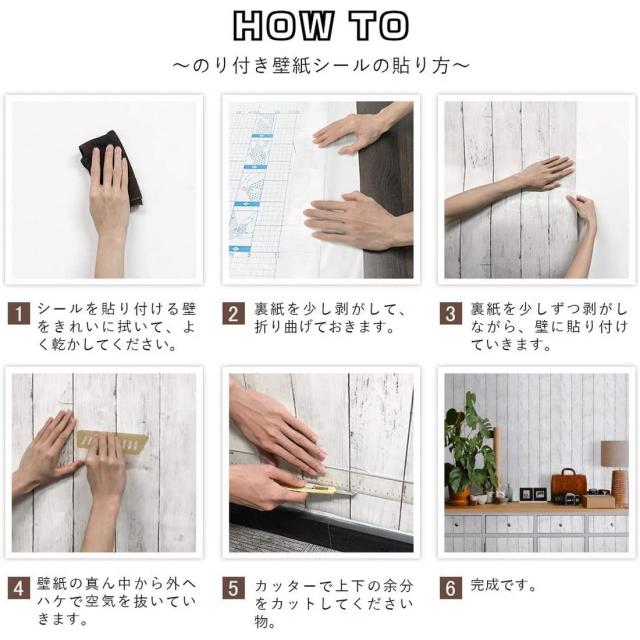 HOW TO

～のり付き壁紙シールの貼り方～

1 シールを貼り付ける壁をきれいに拭いて、よく乾かしてください。

2 裏紙を少し剥がして、折り曲げておきます。

3 裏紙を少しずつ剥がしながら、壁に貼り付けていきます。

4 壁紙の真ん中から外へハケで空気を抜いていきます。

5 カッターで上下の余分をカットしてください物。

6 完成です。