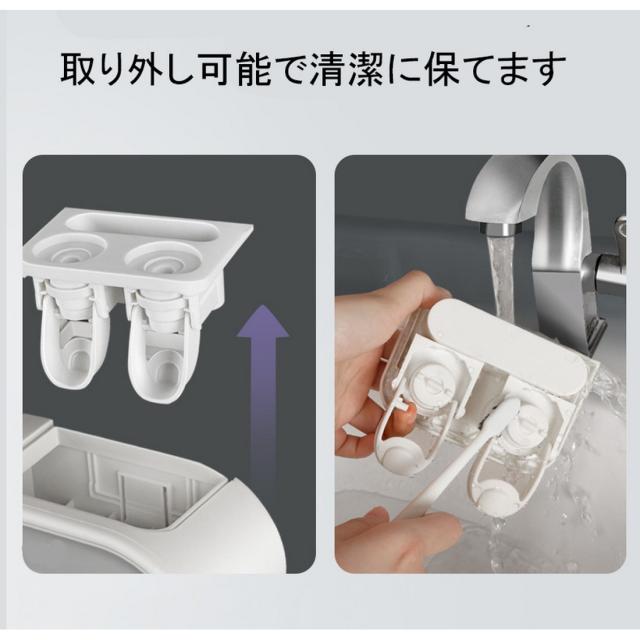 取り外し可能で清潔に保てます