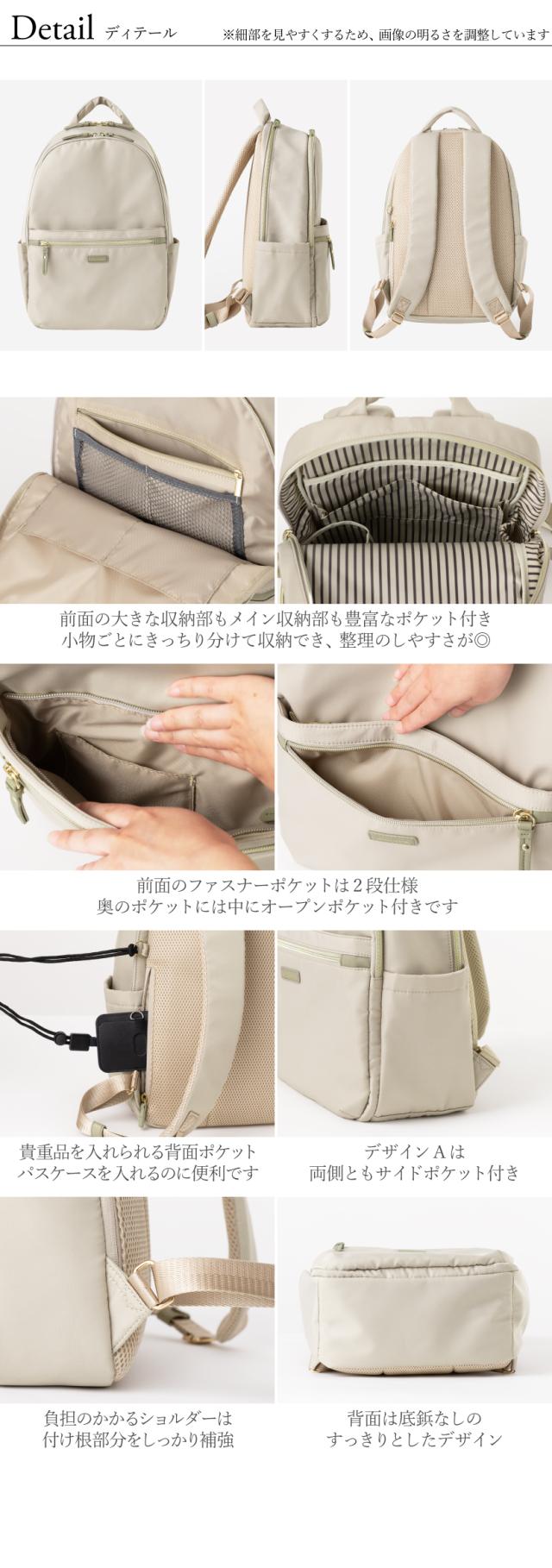 Detail ディテール ※細部を見やすくするため、画像の明るさを調整しています

前面の大きな収納部もメイン収納部も豊富なポケット付き
小物ごとにきっちり分けて収納でき、整理のしやすさが◎

前面のファスナーポケットは２段仕様
奥のポケットには中にオープンポケット付きです

貴重品を入れられる背面ポケット
パスケースを入れるのに便利です

デザインＡは
両側ともサイドポケット付き

負担のかかるショルダーは
付け根部分をしっかり補強

背面は底鋲なしの
すっきりとしたデザイン