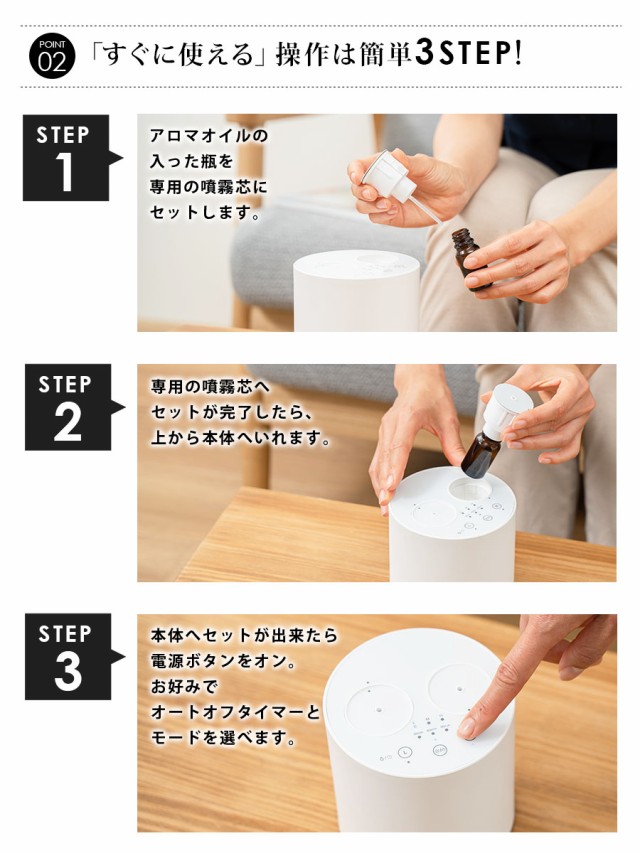 POINT 02 「すぐに使える」操作は簡単3STEP!

STEP 1

アロマオイルの入った瓶を専用の噴霧芯にセットします。

STEP 2

専用の噴霧芯へセットが完了したら、上から本体へいれます。

STEP 3

本体へセットが出来たら電源ボタンをオン。お好みでオートオフタイマーとモードを選べます。