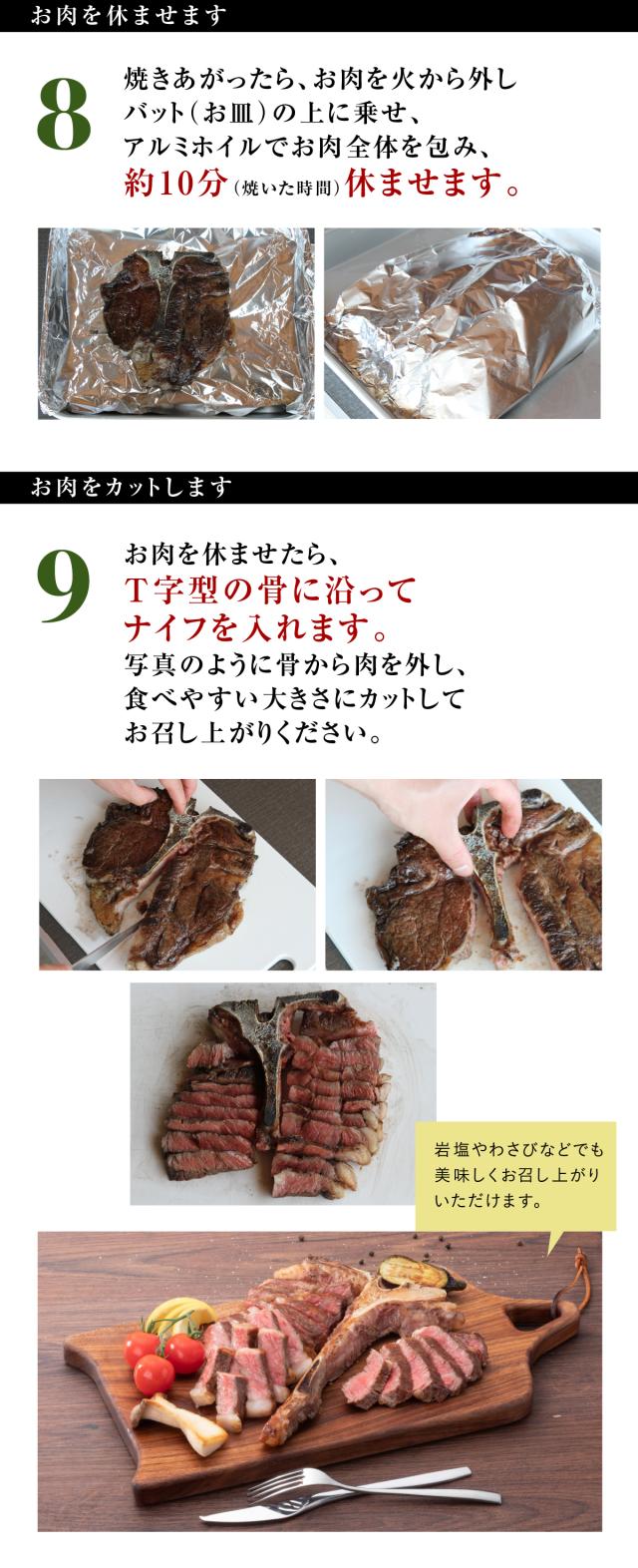 お肉を休ませます

8

焼きあがったら、お肉を火から外し
バット（お皿）の上に乗せ、
アルミホイルでお肉全体を包み、
約10分（焼いた時間）休ませます。

お肉をカットします

9

お肉を休ませたら、
T字型の骨に沿って
ナイフを入れます。
写真のように骨から肉を外し、
食べやすい大きさにカットして
お召し上がりください。

岩塩やわさびなどでも
美味しくお召し上がり
いただけます。