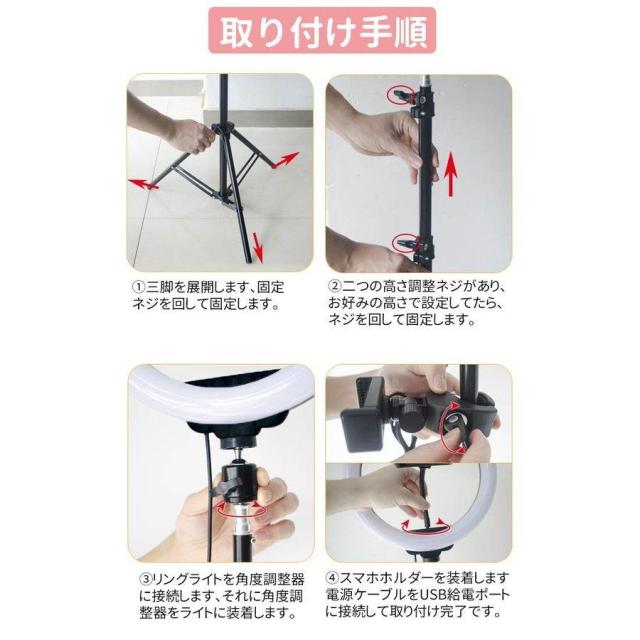 取り付け手順

①三脚を展開します、固定ネジを回して固定します。

②二つの高さ調整ネジがあり、お好みの高さで設定してたら、ネジを回して固定します。

③リングライトを角度調整器に接続します、それに角度調整器をライトに装着します。

④スマホホルダーを装着します電源ケーブルをUSB給電ポートに接続して取り付け完了です。