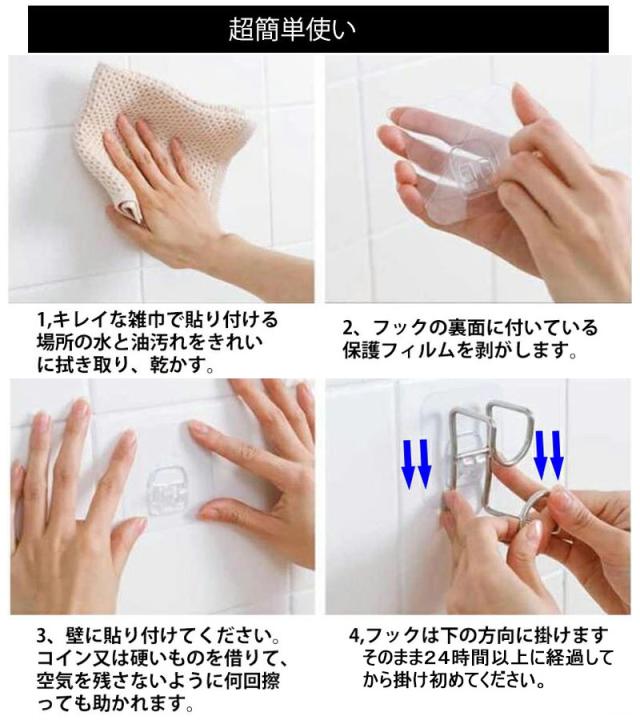 超簡単使い

1,キレイな雑巾で貼り付ける場所の水と油汚れをきれいに拭き取り、乾かす。

2、フックの裏面に付いている保護フィルムを剥がします。

3、壁に貼り付けてください。コイン又は硬いものを借りて、空気を残さないように何回擦っても助かれます。

4,フックは下の方向に掛けます そのまま２４時間以上に経過してから掛け初めてください。