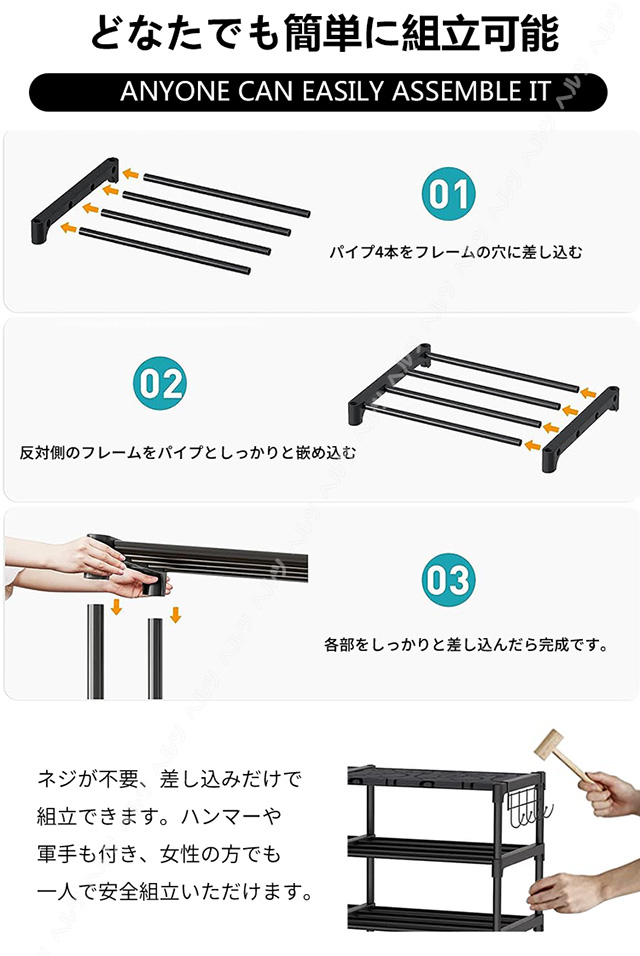 どなたでも簡単に組立可能

ANYONE CAN EASILY ASSEMBLE IT

01

パイプ4本をフレームの穴に差し込む

02

反対側のフレームをパイプとしっかりと嵌め込む

03

各部をしっかりと差し込んだら完成です。

ネジが不要、差し込みだけで組立できます。ハンマーや軍手も付き、女性の方でも一人で安全組立いただけます。