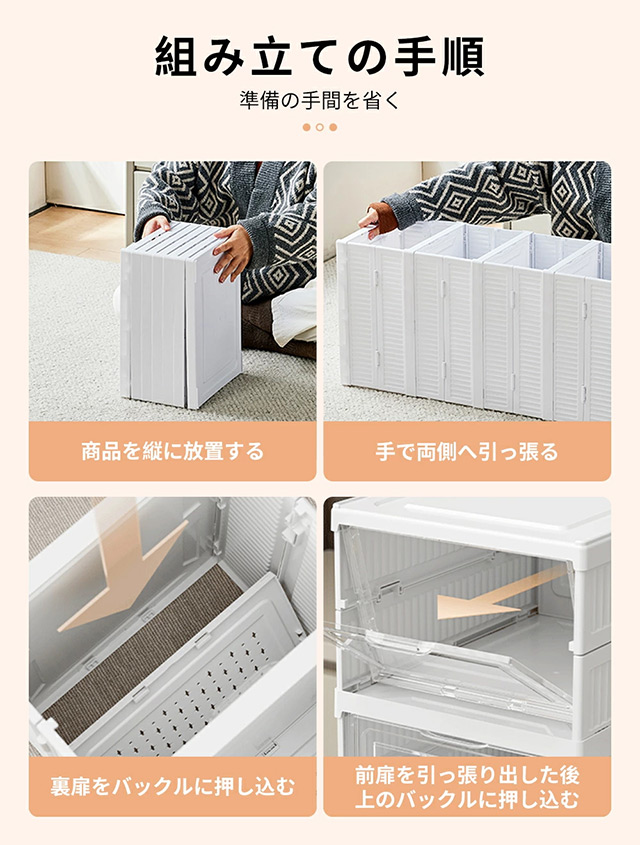 組み立ての手順

準備の手間を省く

商品を縦に放置する

手で両側へ引っ張る

裏扉をバックルに押し込む

前扉を引っ張り出した後
上のバックルに押し込む