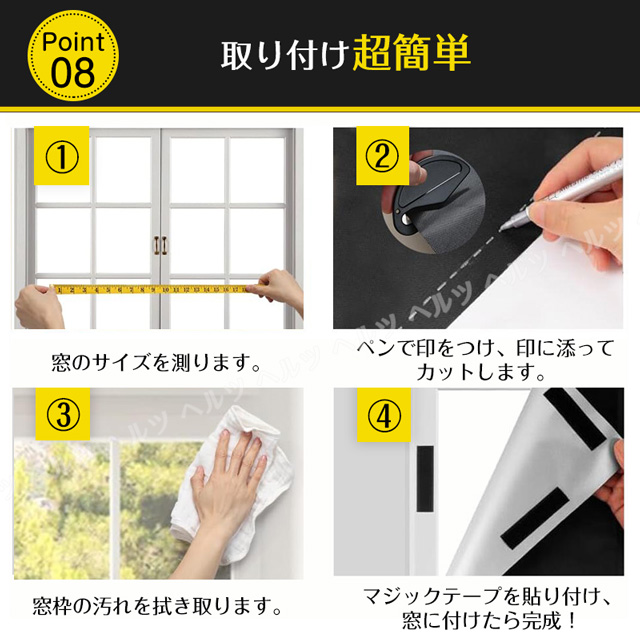 Point 08

取り付け超簡単

①

窓のサイズを測ります。

②

ペンで印をつけ、印に添ってカットします。

③

窓枠の汚れを拭き取ります。

④

マジックテープを貼り付け、窓に付けたら完成！

ヘルツ ヘルツ ヘルツ