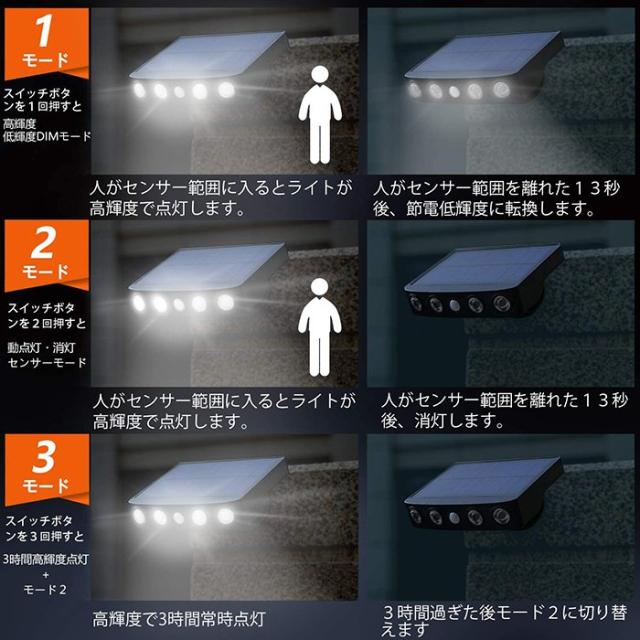 1
モード

スイッチボタンを１回押すと

高輝度
低輝度DIMモード

人がセンサー範囲に入るとライトが高輝度で点灯します。

人がセンサー範囲を離れた１３秒後、節電低輝度に転換します。

2
モード

スイッチボタンを２回押すと

動点灯・消灯
センサーモード

人がセンサー範囲に入るとライトが高輝度で点灯します。

人がセンサー範囲を離れた１３秒後、消灯します。

3
モード

スイッチボタンを３回押すと

3時間高輝度点灯
+
モード２

高輝度で3時間常時点灯

３時間過ぎた後モード２に切り替えます