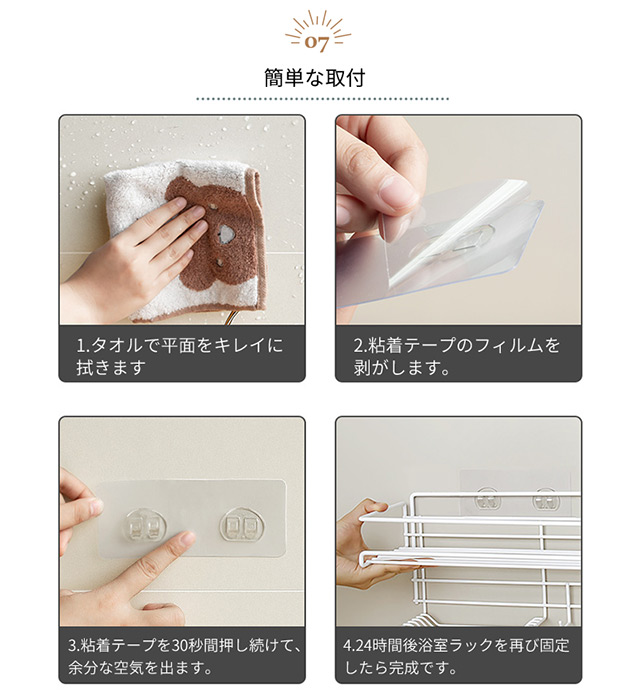 07

簡単な取付

1.タオルで平面をキレイに拭きます

2.粘着テープのフィルムを剥がします。

3.粘着テープを30秒間押し続けて、余分な空気を出ます。

4.24時間後浴室ラックを再び固定したら完成です。