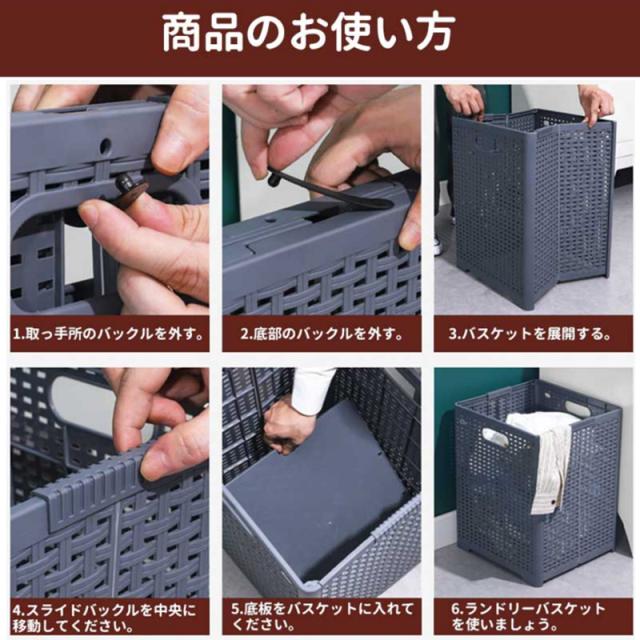 商品のお使い方

1.取っ手所のバックルを外す。

2.底部のバックルを外す。

3.バスケットを展開する。

4.スライドバックルを中央に移動してください。

5.底板をバスケットに入れてください。

6.ランドリーバスケットを使いましょう。