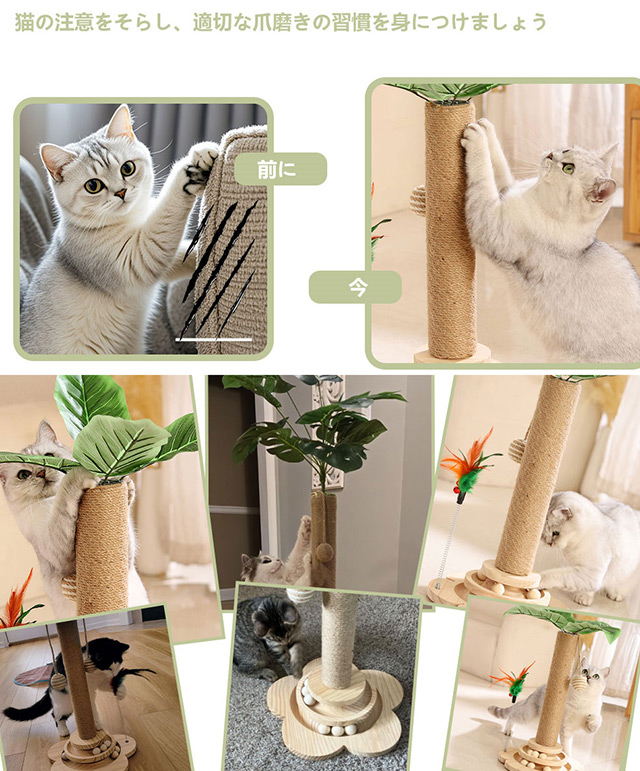 猫の注意をそらし、適切な爪磨きの習慣を身につけましょう

前に

今