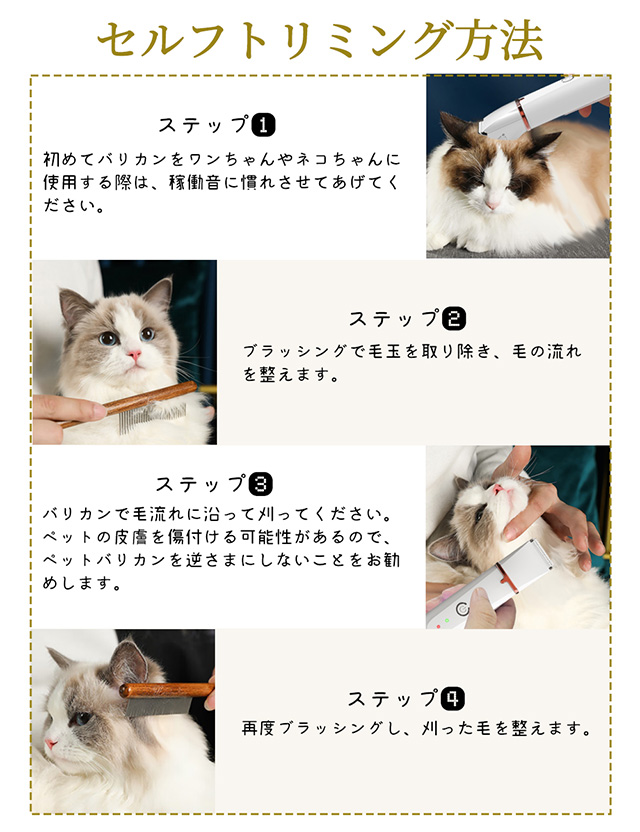 セルフトリミング方法

ステップ1

初めてバリカンをワンちゃんやネコちゃんに使用する際は、稼働音に慣れさせてあげてください。

ステップ2

ブラッシングで毛玉を取り除き、毛の流れを整えます。

ステップ3

バリカンで毛流れに沿って刈ってください。ペットの皮膚を傷付ける可能性があるので、ペットバリカンを逆さまにしないことをお勧めします。

ステップ4

再度ブラッシングし、刈った毛を整えます。