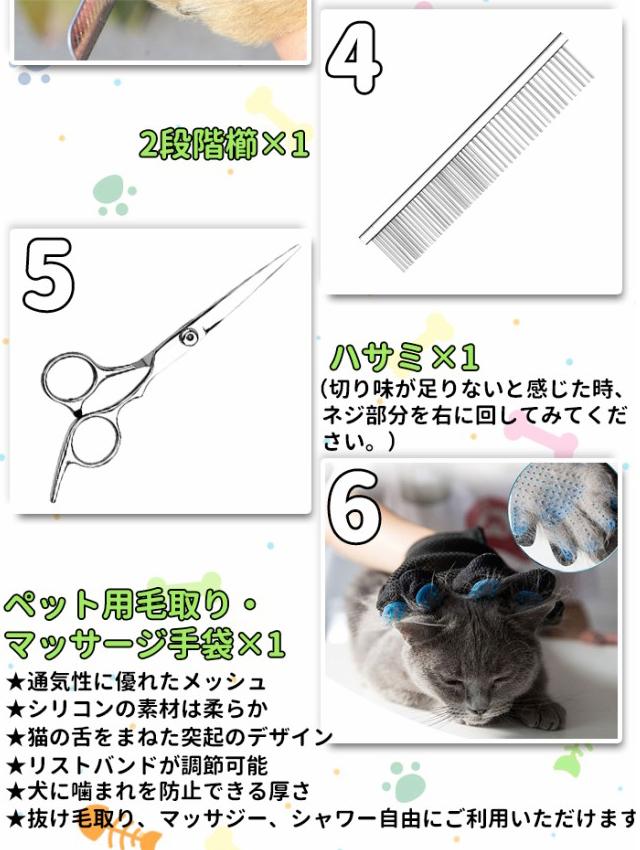 4

2段階櫛×1

5

ハサミ×1
(切り味が足りないと感じた時、ネジ部分を右に回してみてください。)

6

ペット用毛取り・マッサージ手袋×1
★通気性に優れたメッシュ
★シリコンの素材は柔らか
★猫の舌をまねた突起のデザイン
★リストバンドが調節可能
★犬に噛まれを防止できる厚さ
★抜け毛取り、マッサジー、シャワー自由にご利用いただけます