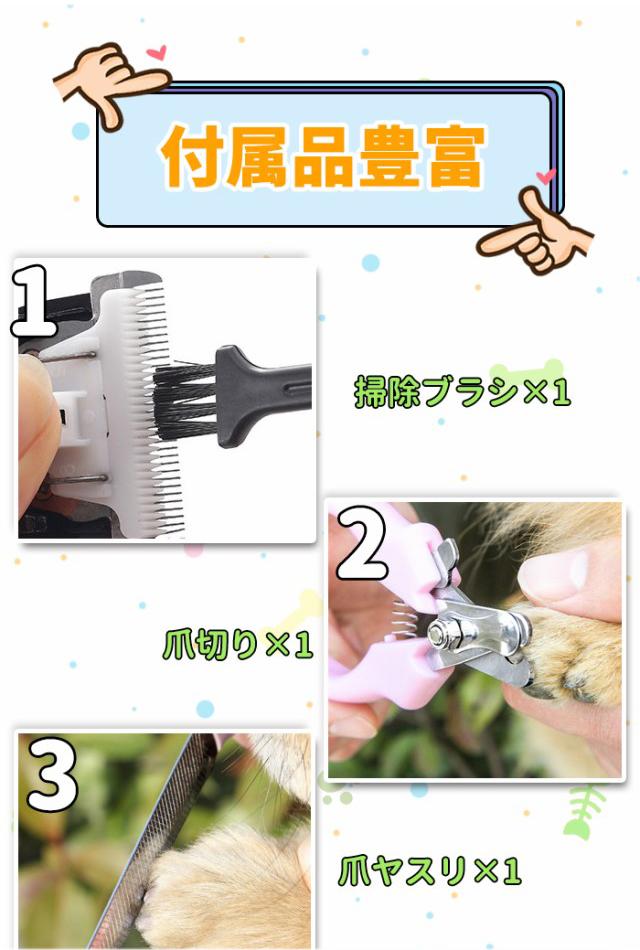 付属品豊富

1

掃除ブラシ×1

2

爪切り×1

3

爪ヤスリ×1