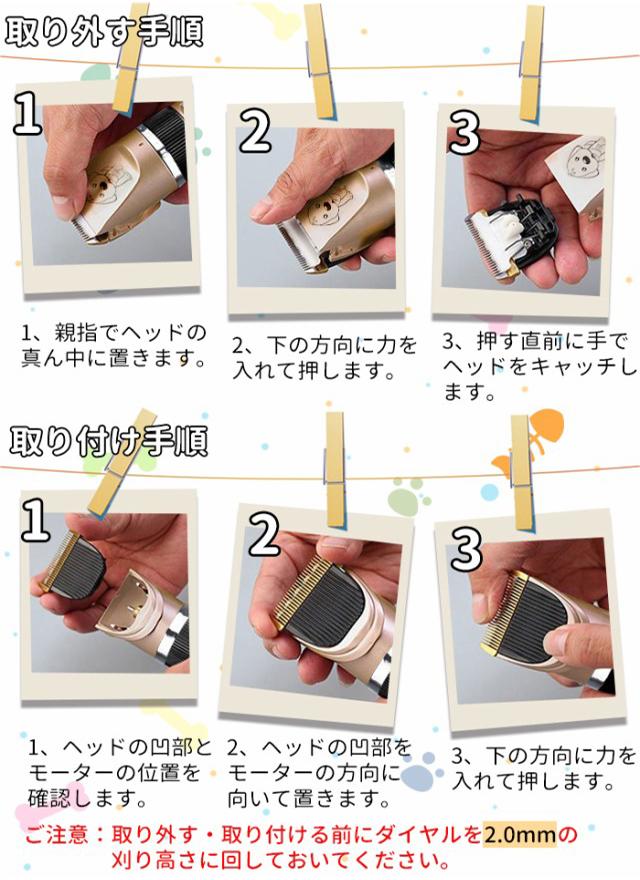 取り外す手順

1

2

3

1、親指でヘッドの真ん中に置きます。

2、下の方向に力を入れて押します。

3、押す直前に手でヘッドをキャッチします。

取り付け手順

1

2

3

1、ヘッドの凹部とモーターの位置を確認します。

2、ヘッドの凹部をモーターの方向に向いて置きます。

3、下の方向に力を入れて押します。

ご注意：取り外す・取り付ける前にダイヤルを2.0mmの刈り高さに回しておいてください。