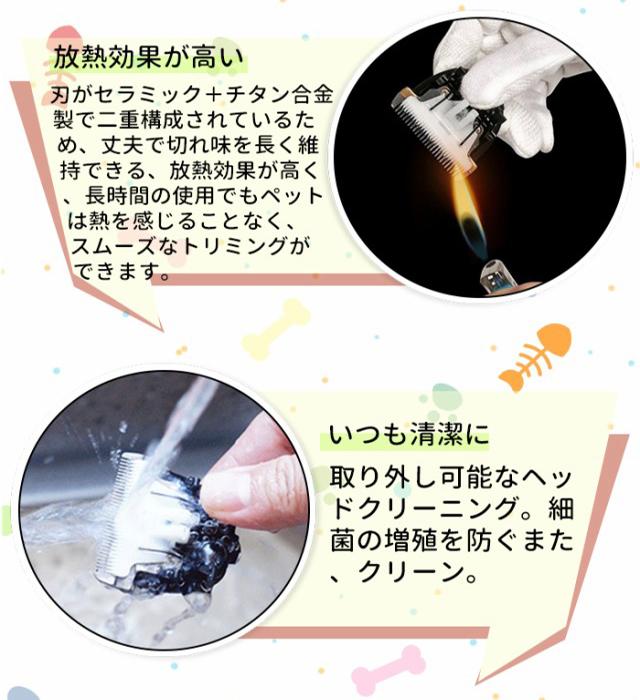 放熱効果が高い

刃がセラミック＋チタン合金製で二重構成されているため、丈夫で切れ味を長く維持できる、放熱効果が高く、長時間の使用でもペットは熱を感じることなく、スムーズなトリミングができます。

いつも清潔に

取り外し可能なヘッドクリーニング。細菌の増殖を防ぐまた、クリーン。