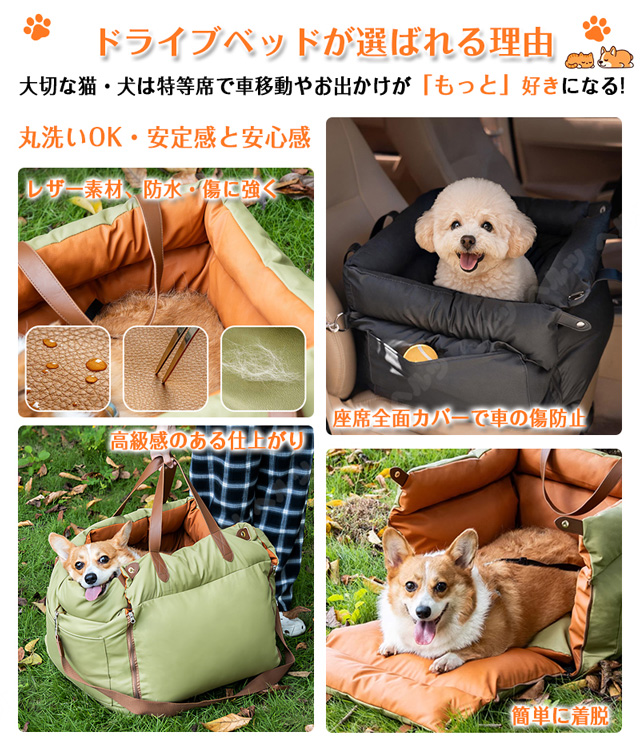 ドライブベッドが選ばれる理由

大切な猫・犬は特等席で車移動やお出かけが「もっと」好きになる!

丸洗いOK・安定感と安心感

レザー素材、防水・傷に強く

座席全面カバーで車の傷防止

高級感のある仕上がり

簡単に着脱