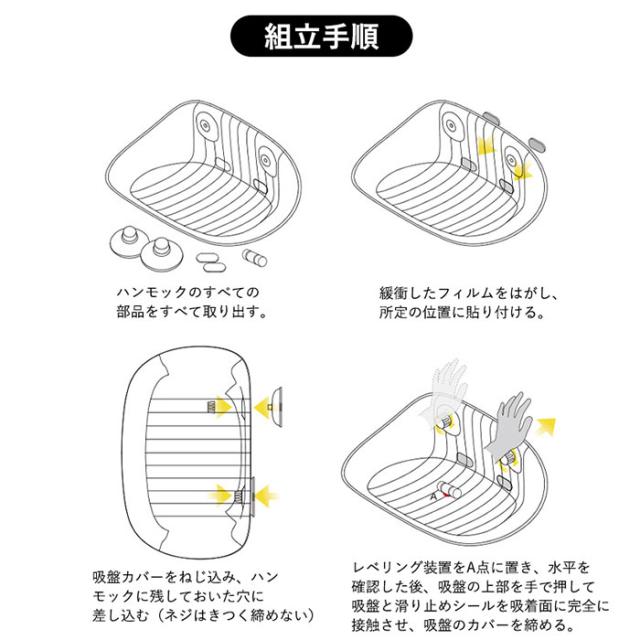 組立手順

ハンモックのすべての部品をすべて取り出す。

緩衝したフィルムをはがし、所定の位置に貼り付ける。

吸盤カバーをねじ込み、ハンモックに残しておいた穴に差し込む（ネジはきつく締めない）

A

レベリング装置をA点に置き、水平を確認した後、吸盤の上部を手で押して吸盤と滑り止めシールを吸着面に完全に接触させ、吸盤のカバーを締める。