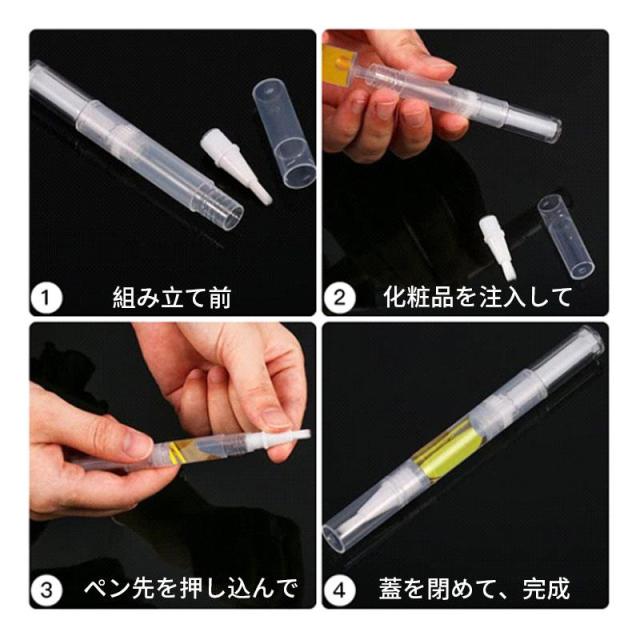 1 組み立て前

2 化粧品を注入して

3 ペン先を押し込んで

4 蓋を閉めて、完成