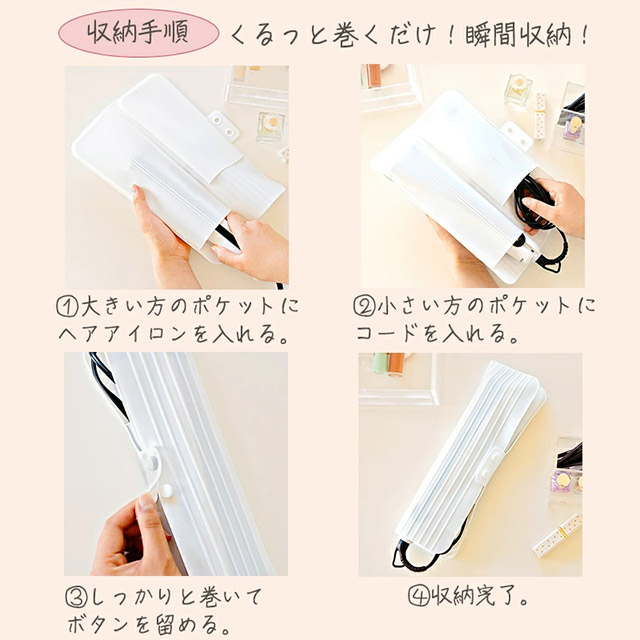 収納手順 くるっと巻くだけ！瞬間収納！

①大きい方のポケットにヘアアイロンを入れる。

②小さい方のポケットにコードを入れる。

③しっかりと巻いてボタンを留める。

④収納完了。