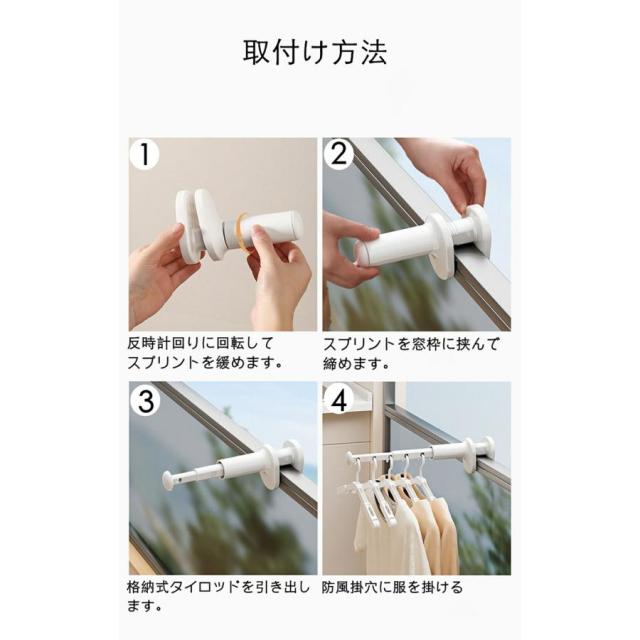 取付け方法

1

反時計回りに回転してスプリントを緩めます。

2

スプリントを窓枠に挟んで締めます。

3

格納式タイロッドを引き出します。

4

防風掛穴に服を掛ける