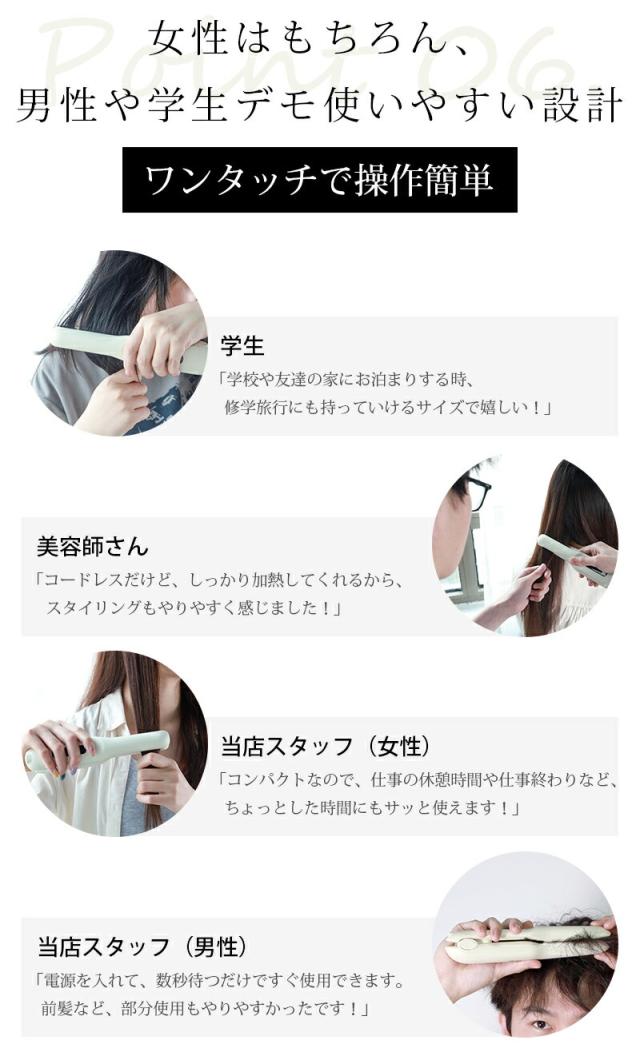 Point 06

女性はもちろん、
男性や学生デモ使いやすい設計

ワンタッチで操作簡単

学生
「学校や友達の家にお泊まりする時、修学旅行にも持っていけるサイズで嬉しい！」

美容師さん
「コードレスだけど、しっかり加熱してくれるから、スタイリングもやりやすく感じました！」

当店スタッフ（女性）
「コンパクトなので、仕事の休憩時間や仕事終わりなど、ちょっとした時間にもサッと使えます！」

当店スタッフ（男性）
「電源を入れて、数秒待つだけですぐ使用できます。前髪など、部分使用もやりやすかったです！」