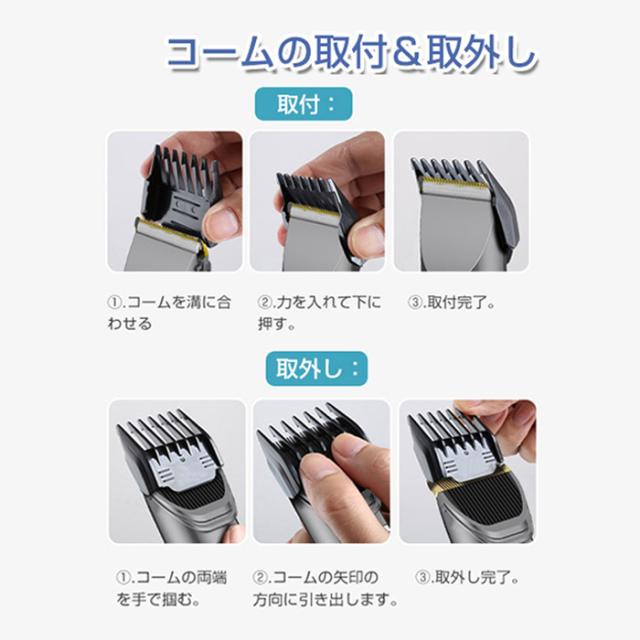 コームの取付＆取外し

取付：

①.コームを溝に合わせる

②.力を入れて下に押す。

③.取付完了。

取外し：

①.コームの両端を手で掴む。

②.コームの矢印の方向に引き出します。

③.取外し完了。