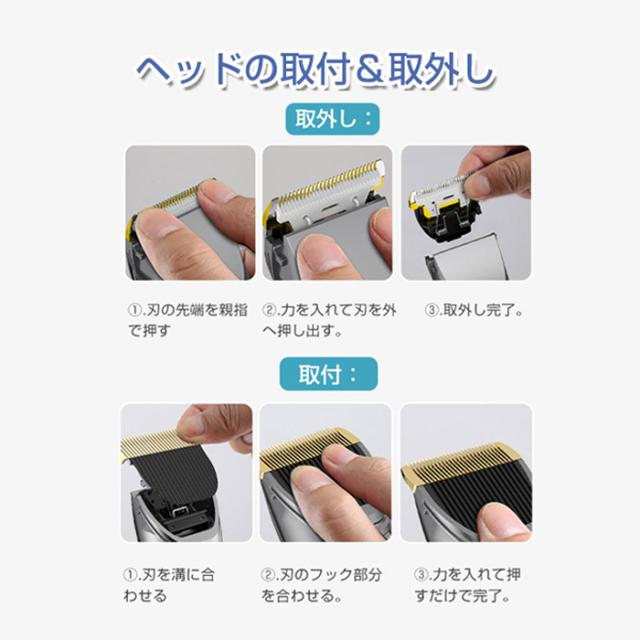 ヘッドの取付＆取外し

取外し：

①.刃の先端を親指で押す

②.力を入れて刃を外へ押し出す。

③.取外し完了。

取付：

①.刃を溝に合わせる

②.刃のフック部分を合わせる。

③.力を入れて押すだけで完了。