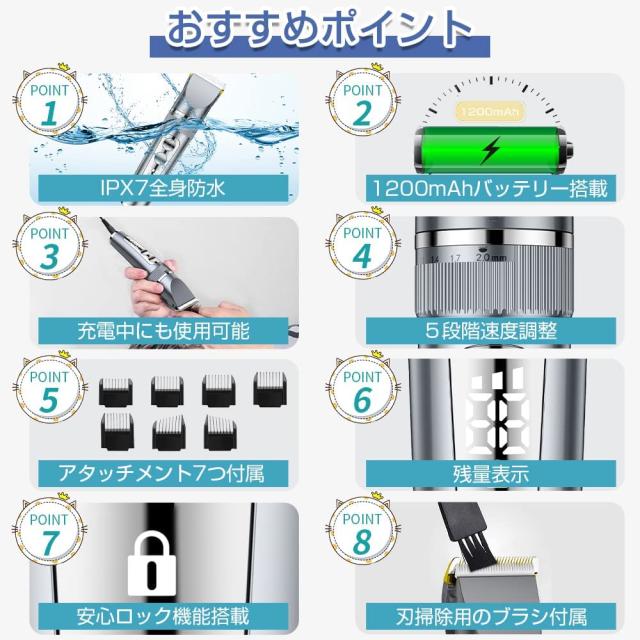 おすすめポイント

POINT 1
IPX7全身防水

POINT 2
1200mAh
1200mAhバッテリー搭載

POINT 3
充電中にも使用可能

POINT 4
1.4 1.7 2.0mm
5段階速度調整

POINT 5
アタッチメント7つ付属

POINT 6
残量表示

POINT 7
安心ロック機能搭載

POINT 8
刃掃除用のブラシ付属