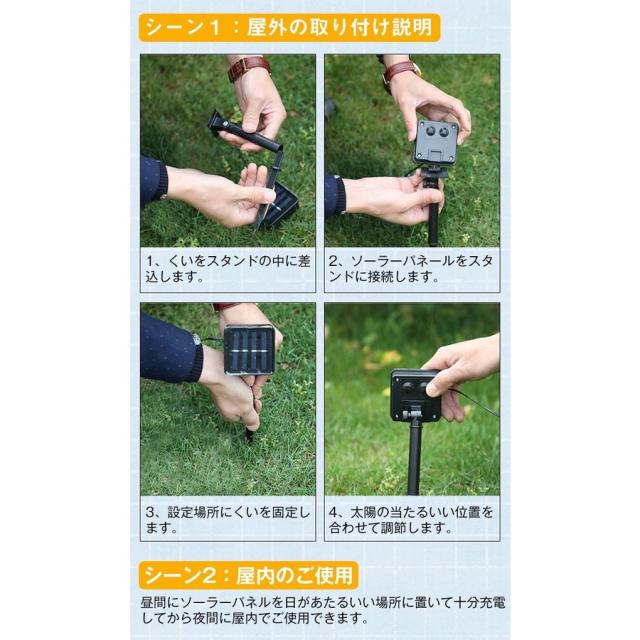 シーン１：屋外の取り付け説明

1、くいをスタンドの中に差込します。

2、ソーラーパネールをスタンドに接続します。

3、設定場所にくいを固定します。

4、太陽の当たるいい位置を合わせて調節します。

シーン2：屋内のご使用

昼間にソーラーパネルを日があたるいい場所に置いて十分充電してから夜間に屋内でご使用できます。