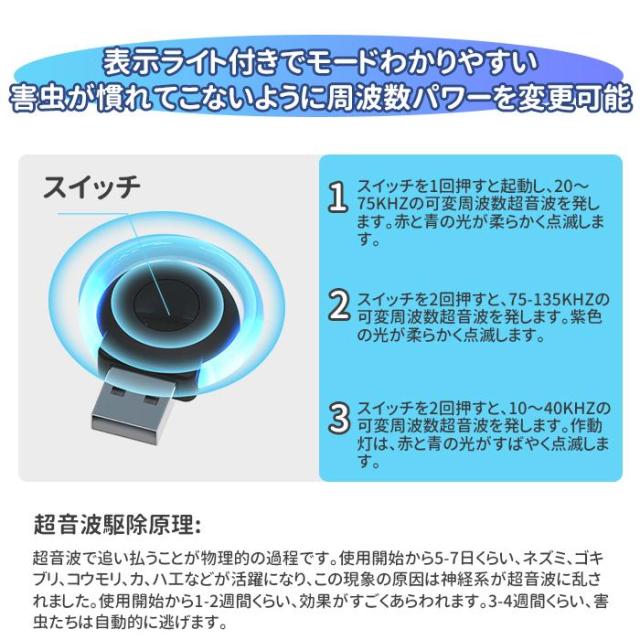 表示ライト付きでモードわかりやすい
害虫が慣れてこないように周波数パワーを変更可能

スイッチ

1 スイッチを1回押すと起動し、20～75KHZの可変周波数超音波を発します。赤と青の光が柔らかく点滅します。

2 スイッチを2回押すと、75-135KHZの可変周波数超音波を発します。紫色の光が柔らかく点滅します。

3 スイッチを2回押すと、10～40KHZの可変周波数超音波を発します。作動灯は、赤と青の光がすばやく点滅します。

超音波駆除原理:

超音波で追い払うことが物理的の過程です。使用開始から5-7日くらい、ネズミ、ゴキブリ、コウモリ、カ、ハエなどが活躍になり、この現象の原因は神経系が超音波に乱されました。使用開始から1-2週間くらい、効果がすごくあらわれます。3-4週間くらい、害虫たちは自動的に逃げます。