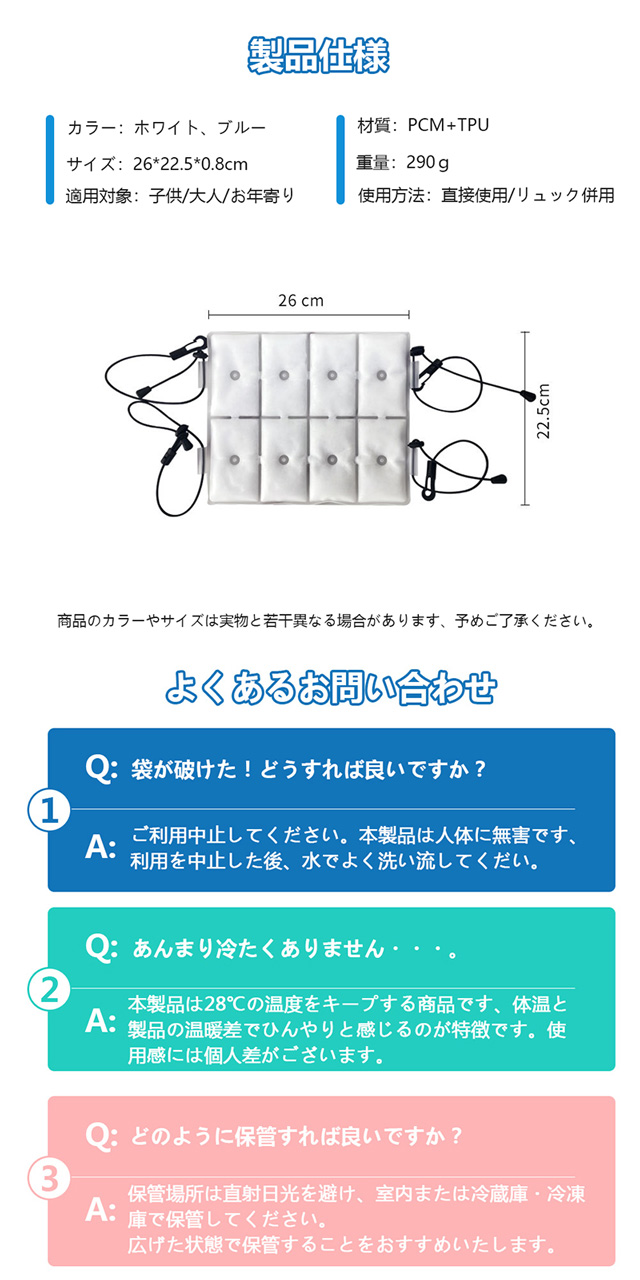 製品仕様

カラー：ホワイト、ブルー
サイズ：26*22.5*0.8cm
適用対象：子供/大人/お年寄り

材質：PCM+TPU
重量：290ｇ
使用方法：直接使用/リュック併用

26 cm

22.5cm

商品のカラーやサイズは実物と若干異なる場合があります、予めご了承ください。

よくあるお問い合わせ

1
Q: 袋が破けた！どうすれば良いですか？
A: ご利用中止してください。本製品は人体に無害です、利用を中止した後、水でよく洗い流してくだい。

2
Q: あんまり冷たくありません・・・。
A: 本製品は28℃の温度をキープする商品です、体温と製品の温暖差でひんやりと感じるのが特徴です。使用感には個人差がございます。

3
Q: どのように保管すれば良いですか？
A: 保管場所は直射日光を避け、室内または冷蔵庫・冷凍庫で保管してください。
広げた状態で保管することをおすすめいたします。