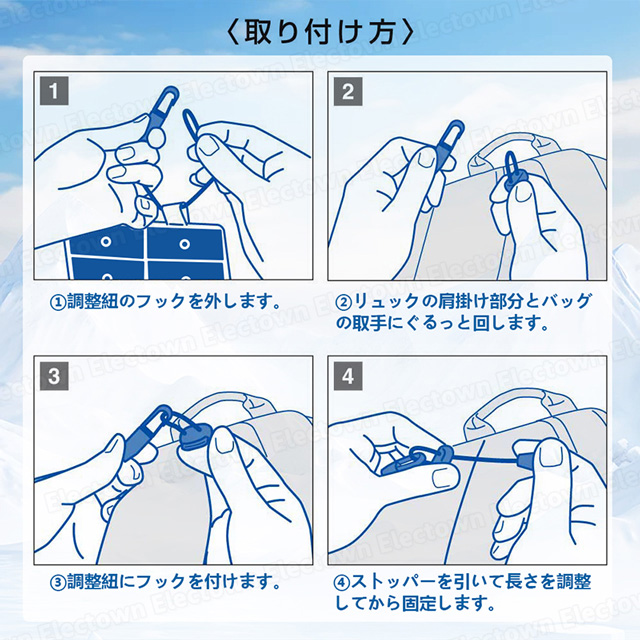 〈取り付け方〉

1

①調整紐のフックを外します。

2

②リュックの肩掛け部分とバッグの取手にぐるっと回します。

3

③調整紐にフックを付けます。

4

④ストッパーを引いて長さを調整してから固定します。

Electown