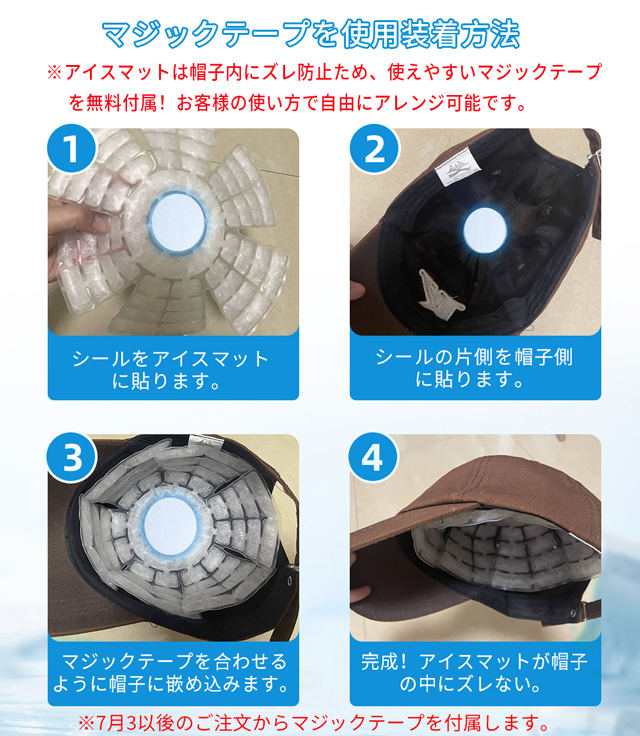 マジックテープを使用装着方法

※アイスマットは帽子内にズレ防止ため、使えやすいマジックテープを無料付属！お客様の使い方で自由にアレンジ可能です。

1
シールをアイスマットに貼ります。

2
シールの片側を帽子側に貼ります。

3
マジックテープを合わせるように帽子に嵌め込みます。

4
完成！アイスマットが帽子の中にズレない。

※7月3以後のご注文からマジックテープを付属します。