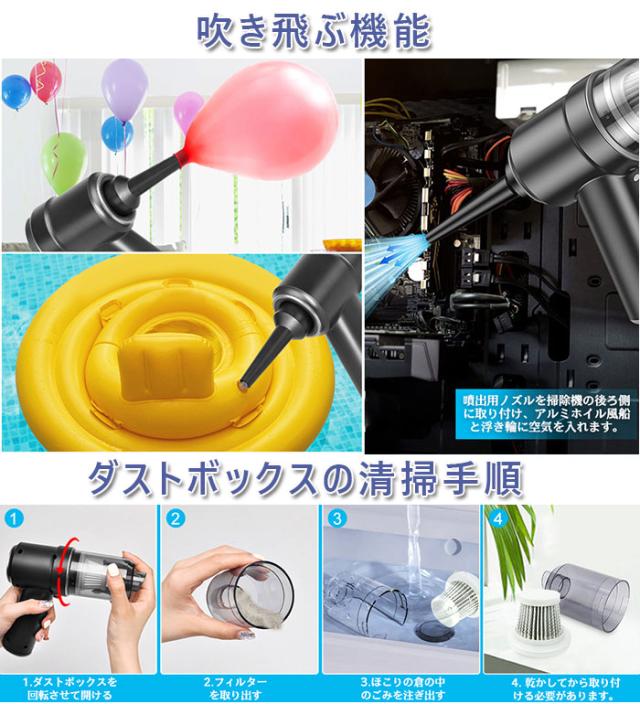 吹き飛ぶ機能

噴出用ノズルを掃除機の後ろ側に取り付け、アルミホイル風船と浮き輪に空気を入れます。

ダストボックスの清掃手順

1

2

3

4

1.ダストボックスを回転させて開ける

2.フィルターを取り出す

3.ほこりの倉の中のごみを注ぎ出す

4. 乾かしてから取り付ける必要があります。