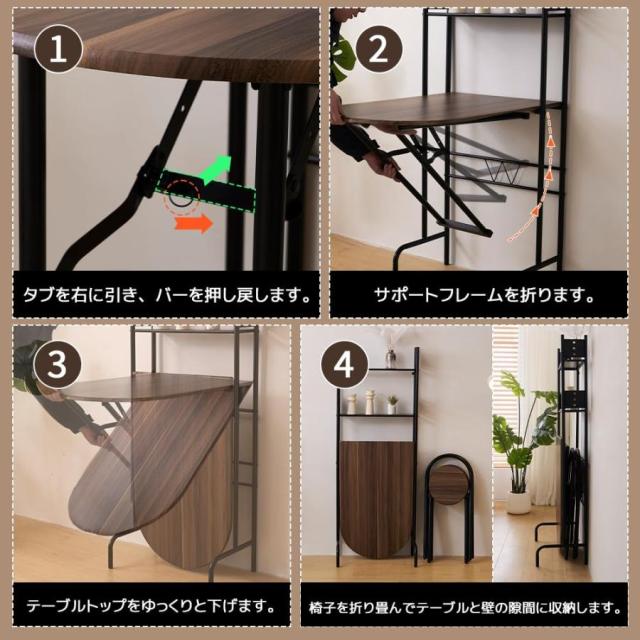 1

タブを右に引き、バーを押し戻します。

2

サポートフレームを折ります。

3

テーブルトップをゆっくりと下げます。

4

椅子を折り畳んでテーブルと壁の隙間に収納します。